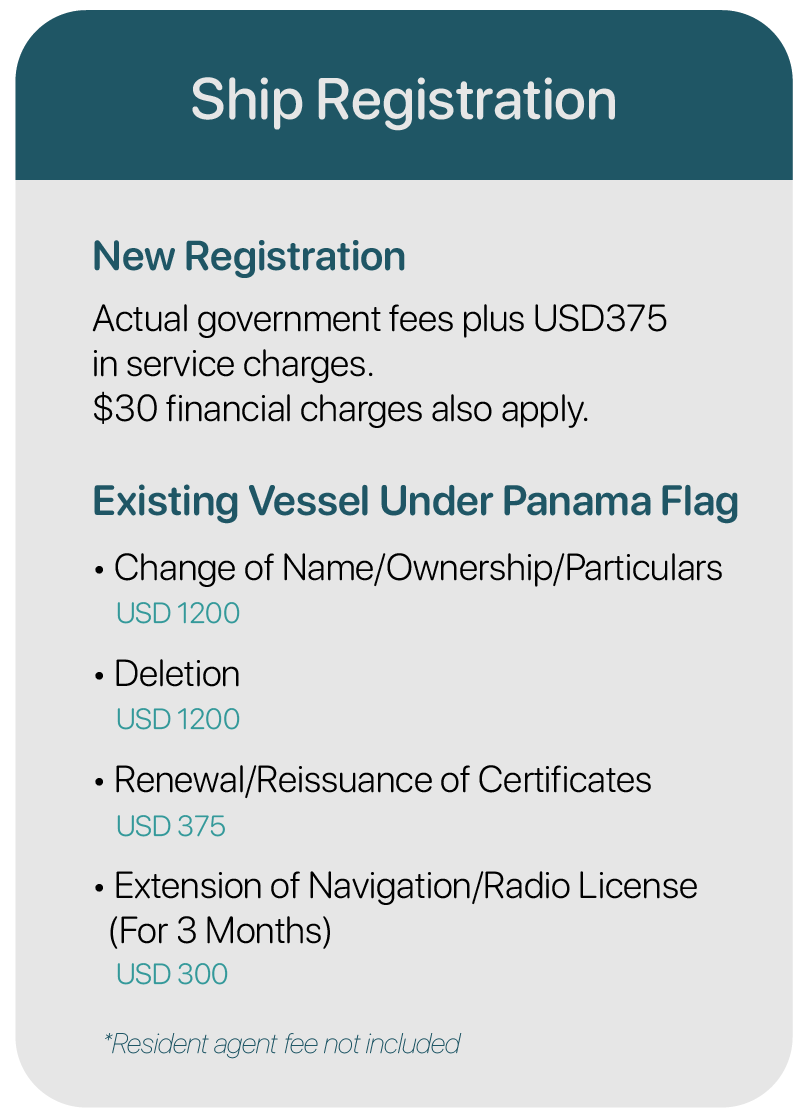 Ship Registration

New Registration

Actual government fees plus USD375 in service charges.
$30 financial charges also apply.

Existing Vessel Under Panama Flag

• Change of Name/Ownership/Particulars
USD 1200

• Deletion
USD 1200

• Renewal/Reissuance of Certificates
USD 375

• Extension of Navigation/Radio License (For 3 Months)
USD 300

*Resident agent fee not included